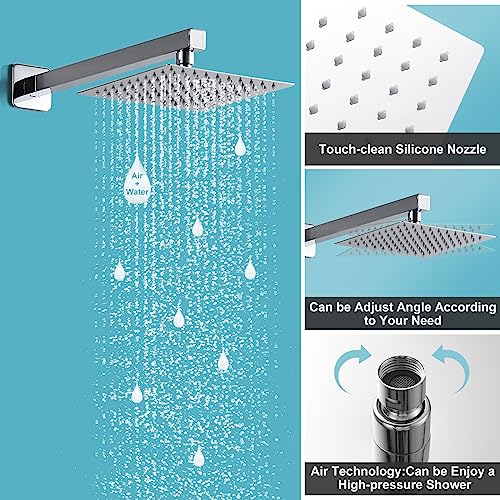 Air
+
Water

Touch-clean Silicone Nozzle

Can be Adjust Angle According to Your Need

Air Technology:Can be Enjoy a High-pressure Shower