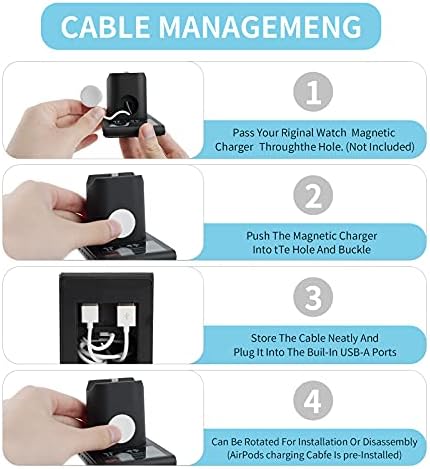 CABLE MANAGEMENG

1

Pass Your Riginal Watch Magnetic Charger Throughthe Hole. (Not Included)

2

Push The Magnetic Charger Into tTe Hole And Buckle

3

Store The Cable Neatly And Plug It Into The Buil-In USB-A Ports

4

Can Be Rotated For Installation Or Disassembly (AirPods charging Cabfe Is pre-Installed)