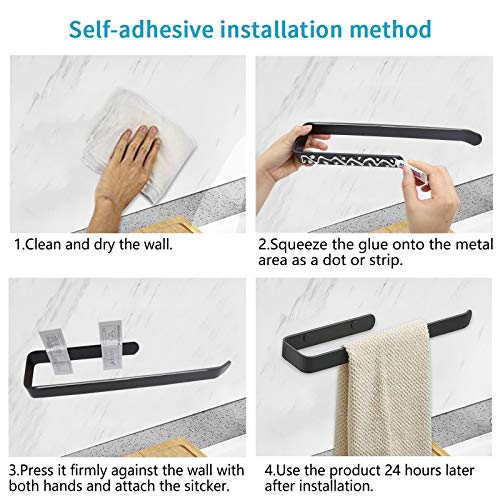 Self-adhesive installation method

1.Clean and dry the wall.

2.Squeeze the glue onto the metal area as a dot or strip.

3.Press it firmly against the wall with both hands and attach the sitcker.

4.Use the product 24 hours later after installation.