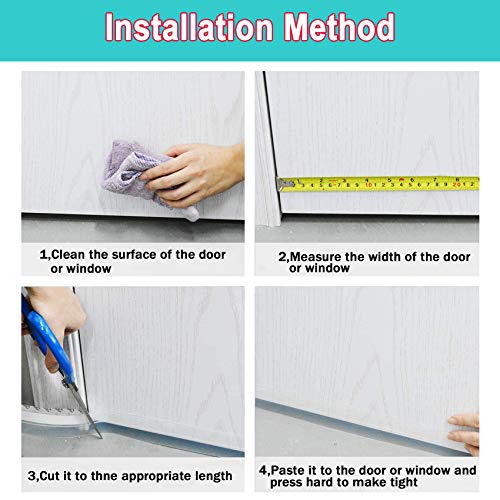 Installation Method

1,Clean the surface of the door or window

2,Measure the width of the door or window

3,Cut it to thne appropriate length

4,Paste it to the door or window and press hard to make tight