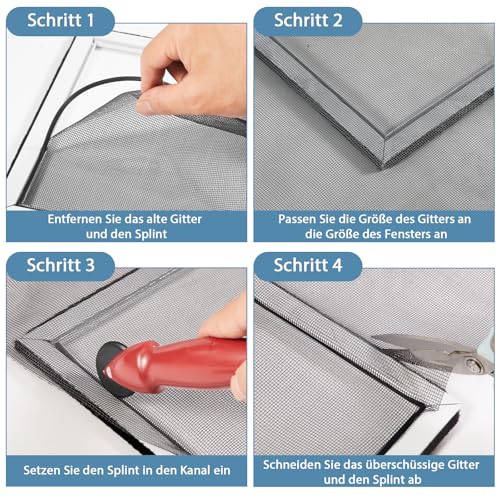 Schritt 1

Entfernen Sie das alte Gitter und den Splint

Schritt 2

Passen Sie die Größe des Gitters an die Größe des Fensters an

Schritt 3

Setzen Sie den Splint in den Kanal ein

Schritt 4

Schneiden Sie das überschüssige Gitter und den Splint ab