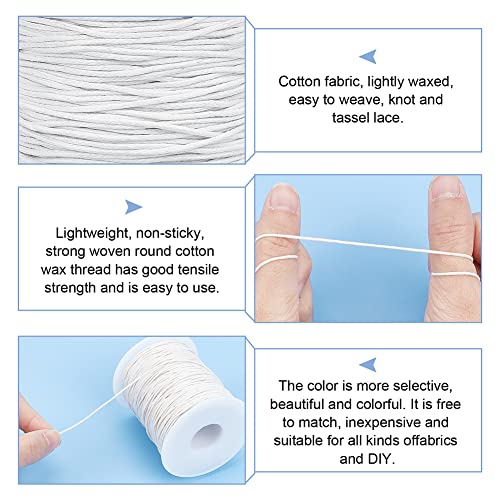 Cotton fabric, lightly waxed, easy to weave, knot and tassel lace.

Lightweight, non-sticky, strong woven round cotton wax thread has good tensile strength and is easy to use.

The color is more selective, beautiful and colorful. It is free to match, inexpensive and suitable for all kinds offabrics and DIY.