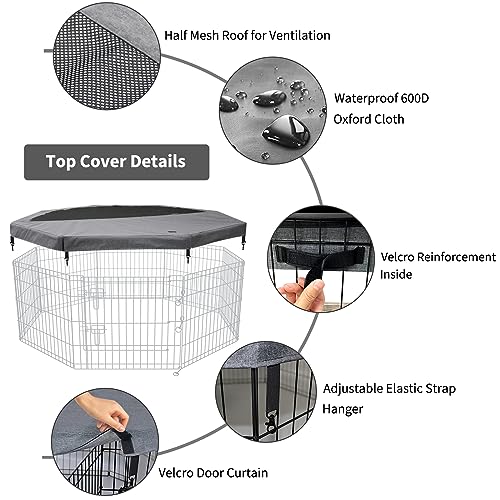 Half Mesh Roof for Ventilation

Waterproof 600D Oxford Cloth

Top Cover Details

Velcro Reinforcement Inside

Adjustable Elastic Strap Hanger

Velcro Door Curtain