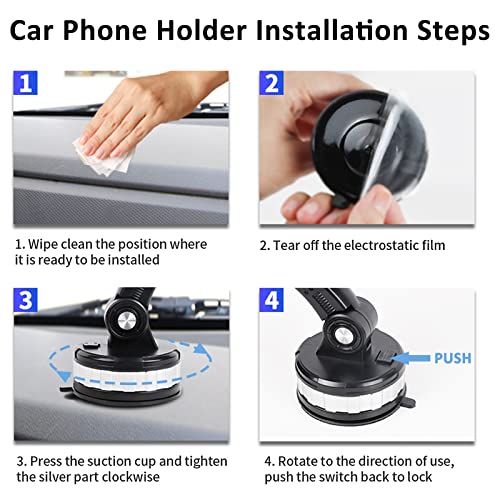 Car Phone Holder Installation Steps

1

1. Wipe clean the position where it is ready to be installed

2

2. Tear off the electrostatic film

3

3. Press the suction cup and tighten the silver part clockwise

4

PUSH

4. Rotate to the direction of use, push the switch back to lock