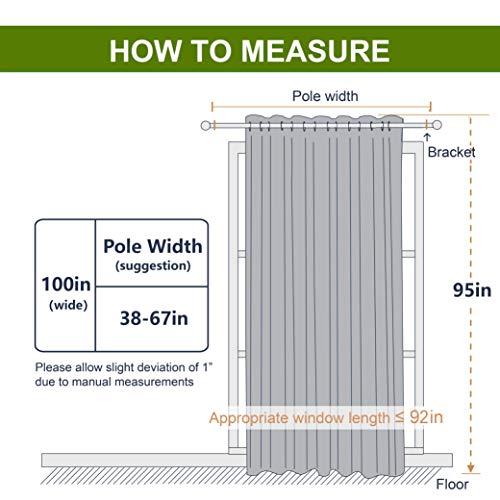 HOW TO MEASURE

Pole width

Bracket

| 100in (wide) | Pole Width (suggestion) |
|---|---|
| | 38-67in |

Please allow slight deviation of 1" due to manual measurements

95in

Appropriate window length ≤ 92in

Floor