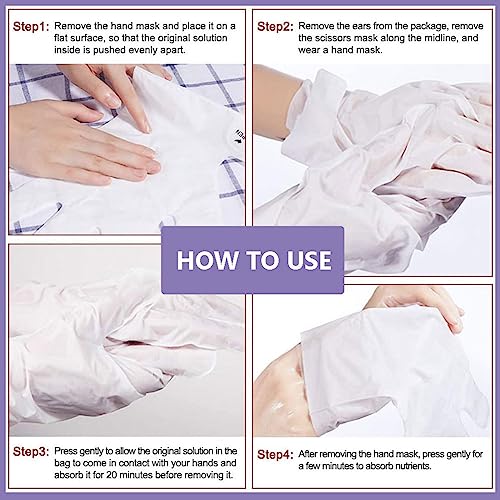 Step1: Remove the hand mask and place it on a flat surface, so that the original solution inside is pushed evenly apart.

Step2: Remove the ears from the package, remove the scissors mask along the midline, and wear a hand mask.

HOW TO USE

Step3: Press gently to allow the original solution in the bag to come in contact with your hands and absorb it for 20 minutes before removing it.

Step4: After removing the hand mask, press gently for a few minutes to absorb nutrients.