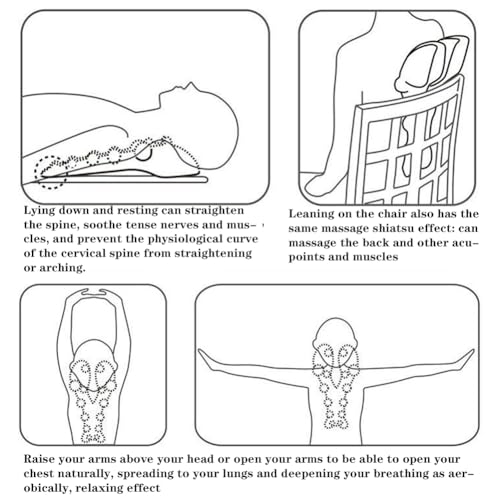 Lying down and resting can straighten the spine, soothe tense nerves and muscles, and prevent the physiological curve of the cervical spine from straightening or arching.

Leaning on the chair also has the same massage shiatsu effect: can massage the back and other acupoints and muscles

Raise your arms above your head or open your arms to be able to open your chest naturally, spreading to your lungs and deepening your breathing as aerobically, relaxing effect