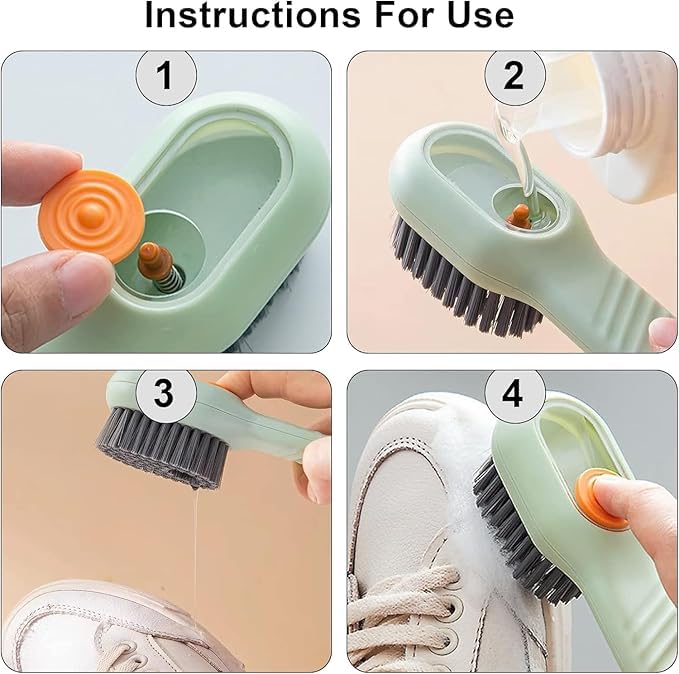 Instructions For Use

1

2

3

4