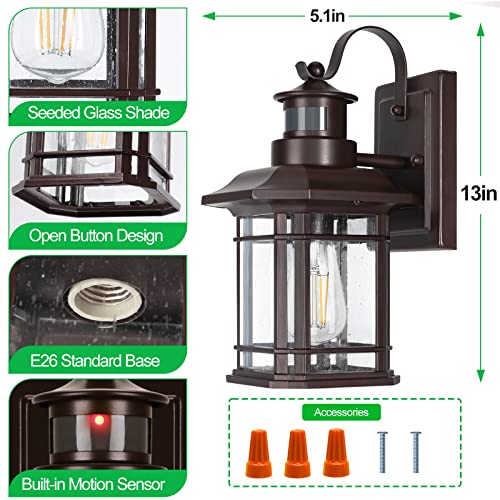 Seeded Glass Shade

Open Button Design

E26 Standard Base

Built-in Motion Sensor

5.1in

13in

Accessories