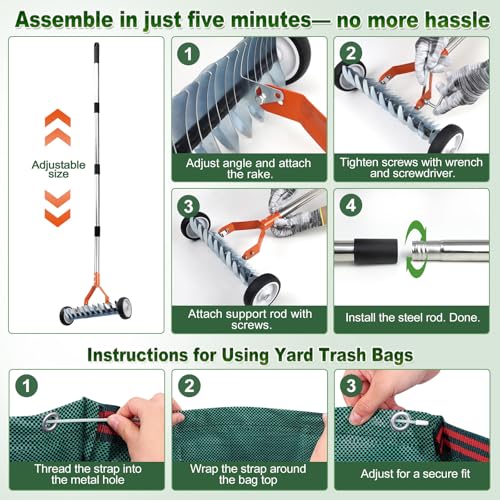 Assemble in just five minutes— no more hassle

Adjustable size

1
Adjust angle and attach the rake.

2
Tighten screws with wrench and screwdriver.

3
Attach support rod with screws.

4
Install the steel rod. Done.

Instructions for Using Yard Trash Bags

1
Thread the strap into the metal hole

2
Wrap the strap around the bag top

3
Adjust for a secure fit