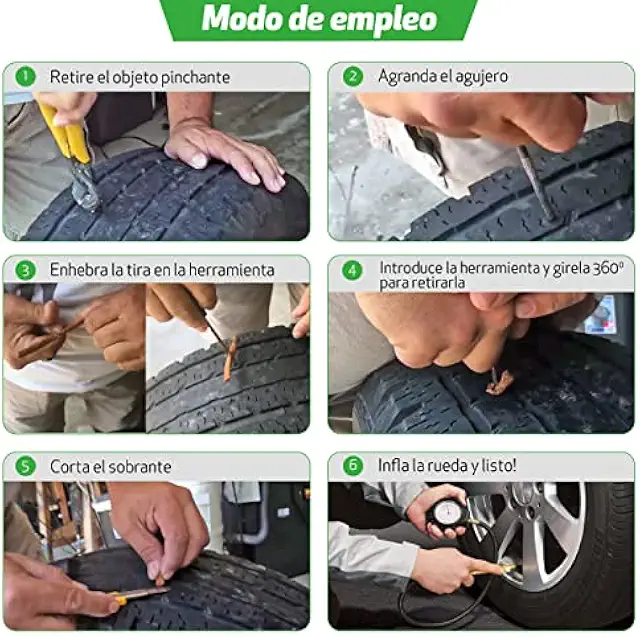 Modo de empleo

1 Retire el objeto pinchante

2 Agranda el agujero

3 Enhebra la tira en la herramienta

4 Introduce la herramienta y girela 360º para retirarla

5 Corta el sobrante

6 Infla la rueda y listo!