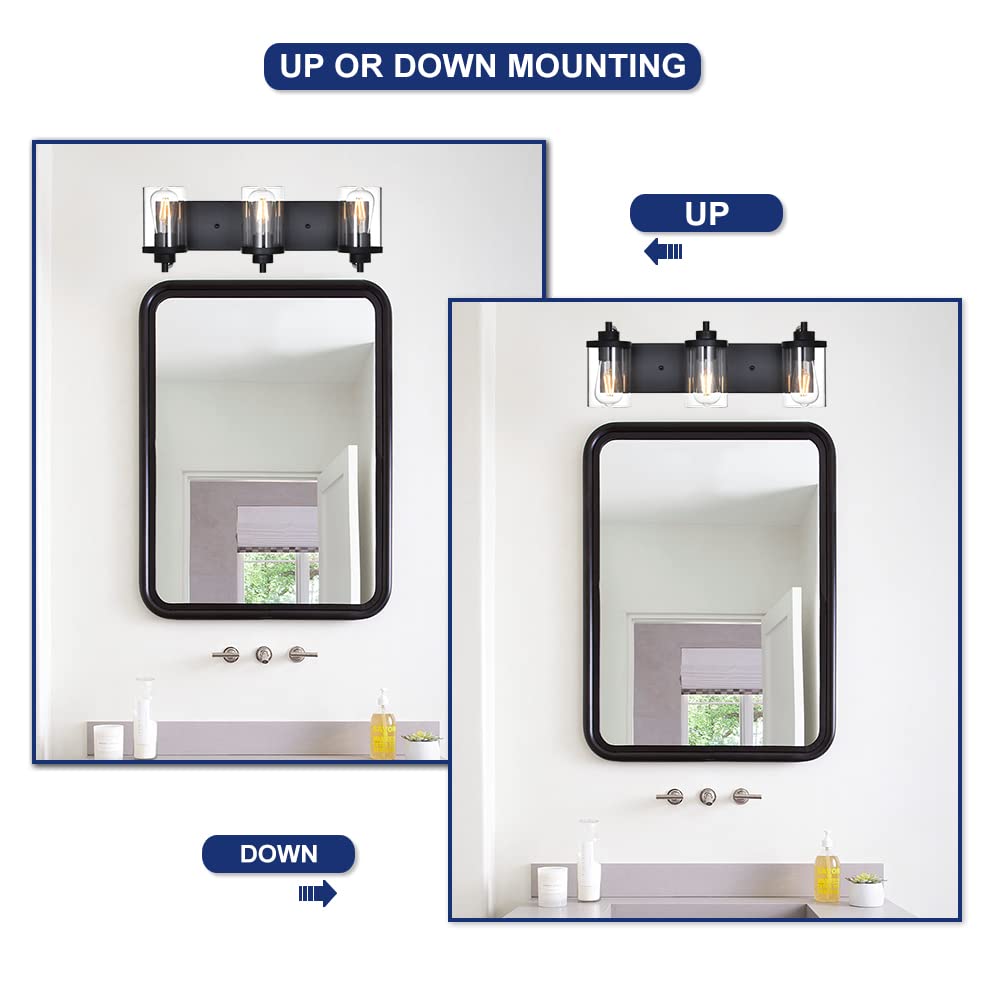 UP OR DOWN MOUNTING

UP

DOWN