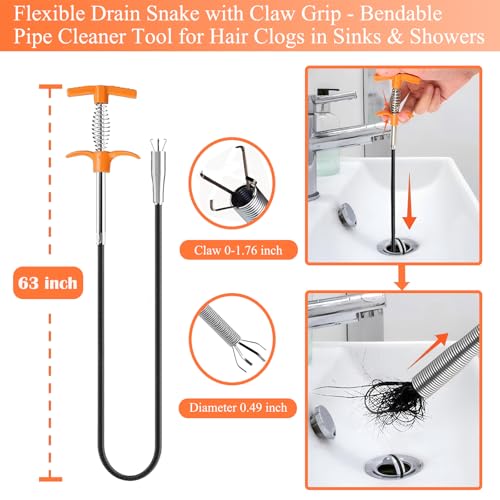 Flexible Drain Snake with Claw Grip - Bendable Pipe Cleaner Tool for Hair Clogs in Sinks & Showers

63 inch

Claw 0-1.76 inch

Diameter 0.49 inch