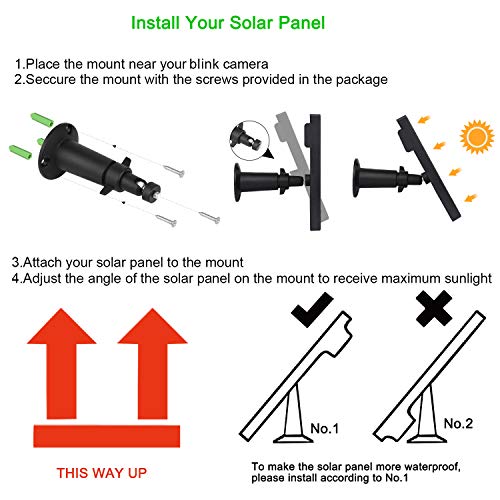 Install Your Solar Panel

1.Place the mount near your blink camera
2.Seccure the mount with the screws provided in the package

3.Attach your solar panel to the mount
4.Adjust the angle of the solar panel on the mount to receive maximum sunlight

THIS WAY UP

No.1

No.2

To make the solar panel more waterproof, please install according to No.1