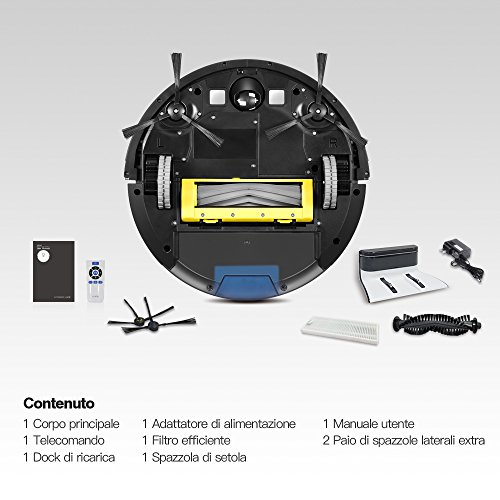 L

R

Contenuto

1 Corpo principale
1 Telecomando
1 Dock di ricarica

1 Adattatore di alimentazione
1 Filtro efficiente
1 Spazzola di setola

1 Manuale utente
2 Paio di spazzole laterali extra