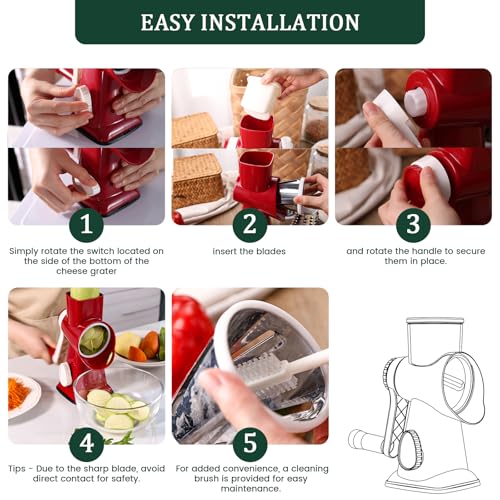 EASY INSTALLATION

1

Simply rotate the switch located on the side of the bottom of the cheese grater

2

insert the blades

3

and rotate the handle to secure them in place.

4

Tips - Due to the sharp blade, avoid direct contact for safety.

5

For added convenience, a cleaning brush is provided for easy maintenance.