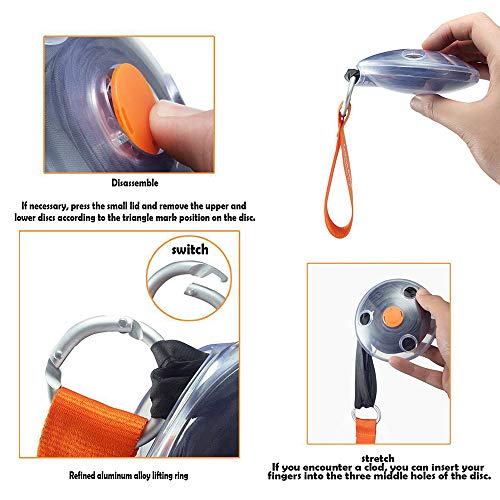 Disassemble

If necessary, press the small lid and remove the upper and lower discs according to the triangle mark position on the disc.

switch

Refined aluminum alloy lifting ring

stretch
If you encounter a clod, you can insert your fingers into the three middle holes of the disc.