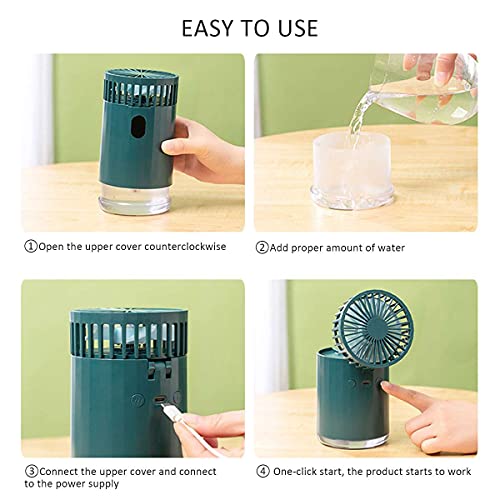 EASY TO USE

①Open the upper cover counterclockwise

②Add proper amount of water

③Connect the upper cover and connect to the power supply

④ One-click start, the product starts to work