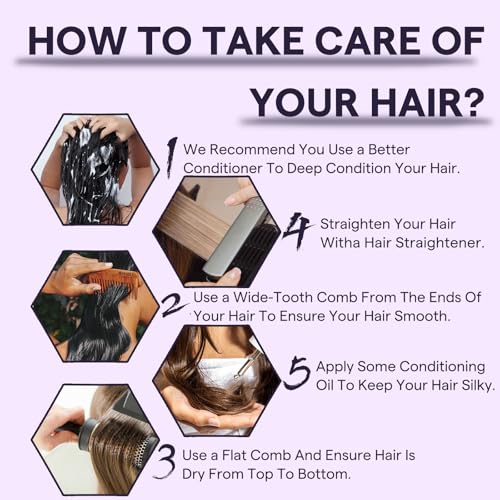 HOW TO TAKE CARE OF YOUR HAIR?

1 We Recommend You Use a Better Conditioner To Deep Condition Your Hair.

4 Straighten Your Hair Witha Hair Straightener.

2 Use a Wide-Tooth Comb From The Ends Of Your Hair To Ensure Your Hair Smooth.

5 Apply Some Conditioning Oil To Keep Your Hair Silky.

3 Use a Flat Comb And Ensure Hair Is Dry From Top To Bottom.