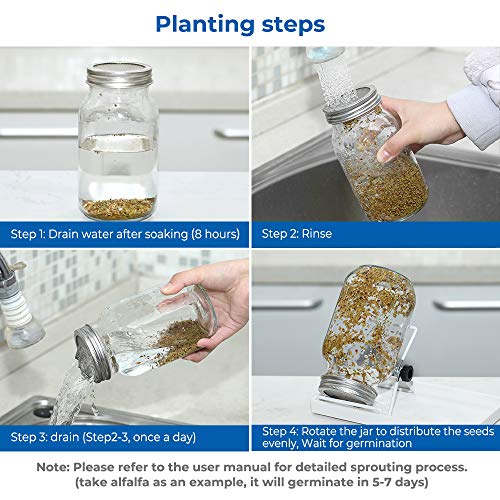 Planting steps

Step 1: Drain water after soaking (8 hours)

Step 2: Rinse

Step 3: drain (Step2-3, once a day)

Step 4: Rotate the jar to distribute the seeds evenly, Wait for germination

Note: Please refer to the user manual for detailed sprouting process. (take alfalfa as an example, it will germinate in 5-7 days)