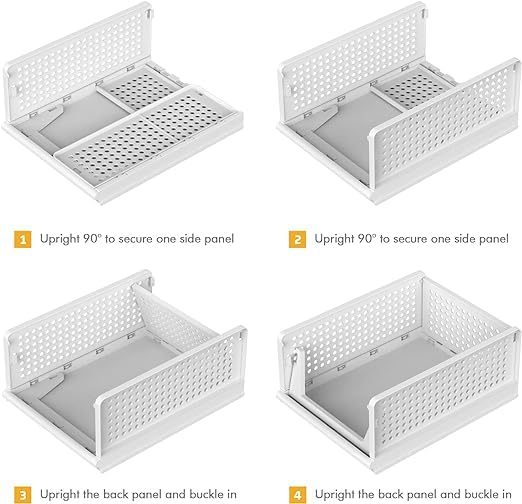 1 Upright 90° to secure one side panel

2 Upright 90° to secure one side panel

3 Upright the back panel and buckle in

4 Upright the back panel and buckle in