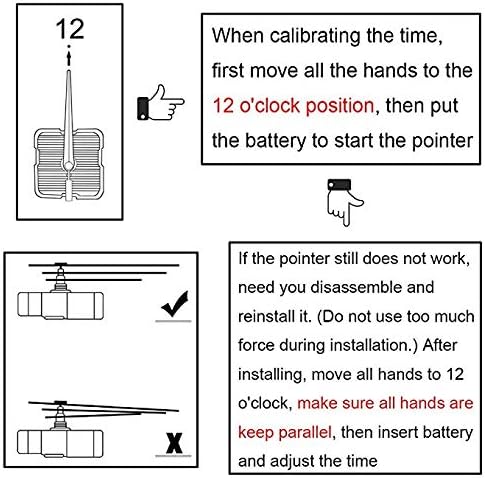 12

When calibrating the time, first move all the hands to the 12 o'clock position, then put the battery to start the pointer

If the pointer still does not work, need you disassemble and reinstall it. (Do not use too much force during installation.) After installing, move all hands to 12 o'clock, make sure all hands are keep parallel, then insert battery and adjust the time

X