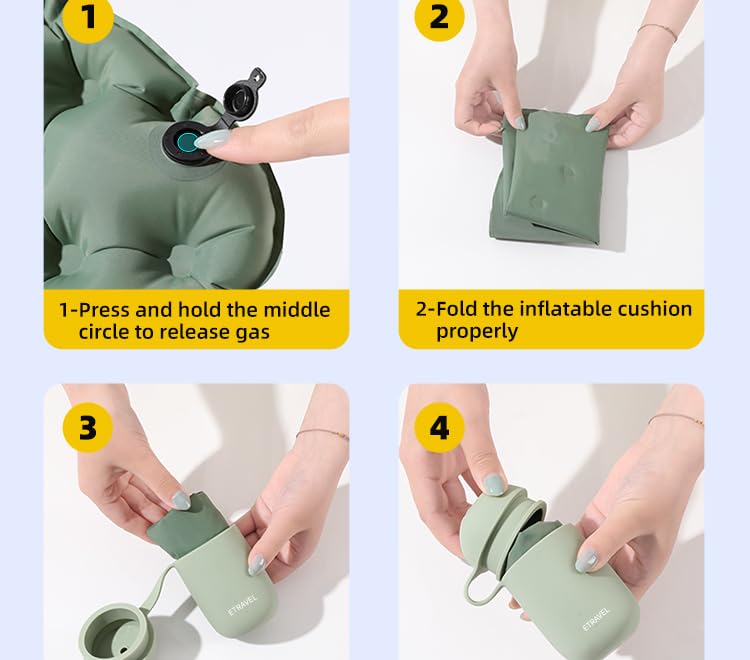 1

1-Press and hold the middle circle to release gas

2

2-Fold the inflatable cushion properly

3

ETRAVEL

4

ETRAVEL