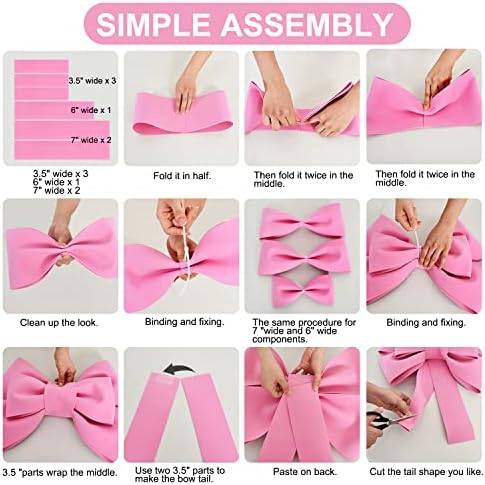 SIMPLE ASSEMBLY

3.5" wide x 3
6" wide x 1
7" wide x 2

3.5" wide x 3
6" wide x 1
7" wide x 2

Fold it in half.

Then fold it twice in the middle.

Then fold it twice in the middle.

Clean up the look.

Binding and fixing.

The same procedure for 7 "wide and 6" wide components.

Binding and fixing.

3.5 "parts wrap the middle.

Use two 3.5" parts to make the bow tail.

Paste on back.

Cut the tail shape you like.