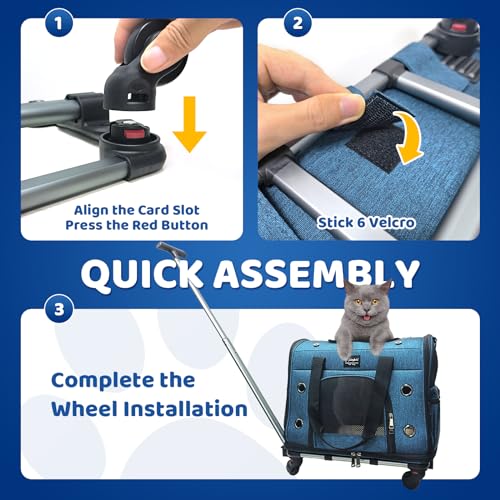 1

Align the Card Slot
Press the Red Button

2

Stick 6 Velcro

QUICK ASSEMBLY

3

Complete the Wheel Installation