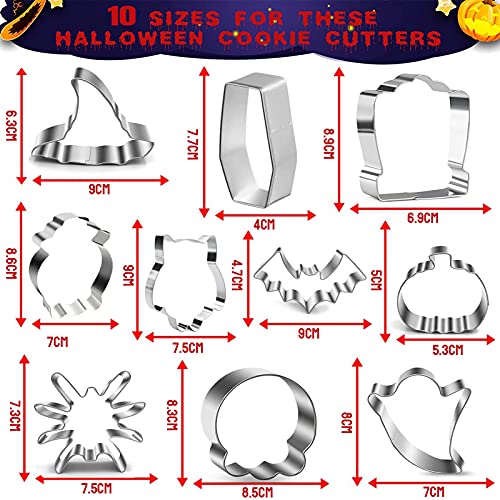 10 SIZES FOR THESE HALLOWEEN COOKIE CUTTERS

6.3CM
9CM
7.7CM
4CM
8.9CM
6.9CM

8.6CM
7CM
9CM
7.5CM
4.7CM
9CM
5CM
5.3CM

7.3CM
7.5CM
8.3CM
8.5CM
8CM
7CM