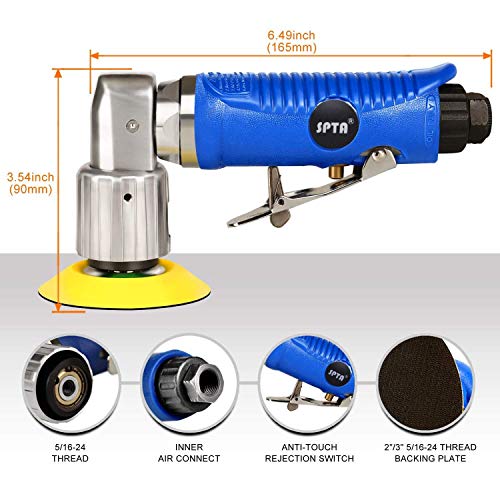 6.49inch
(165mm)

3.54inch
(90mm)

SPTA®

SPTA

5/16-24
THREAD

INNER
AIR CONNECT

ANTI-TOUCH
REJECTION SWITCH

2"/3" 5/16-24 THREAD
BACKING PLATE