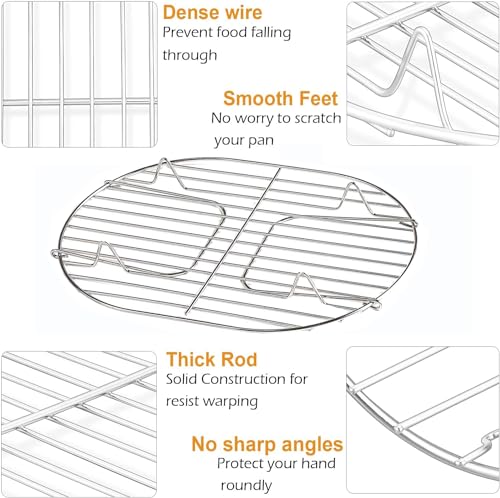 Dense wire
Prevent food falling through

Smooth Feet
No worry to scratch your pan

Thick Rod
Solid Construction for resist warping

No sharp angles
Protect your hand roundly