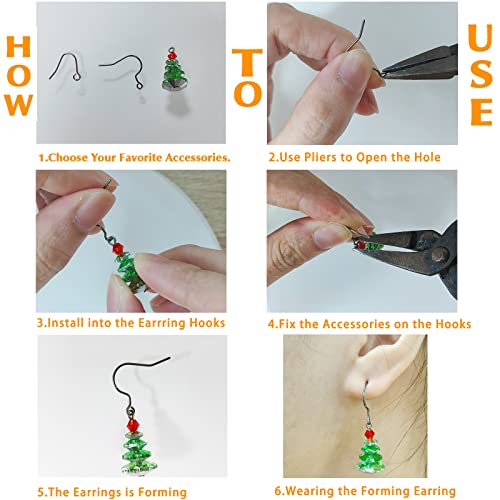 HOW TO USE

1.Choose Your Favorite Accessories.

2.Use Pliers to Open the Hole

3.Install into the Earrring Hooks

4.Fix the Accessories on the Hooks

5.The Earrings is Forming

6.Wearing the Forming Earring