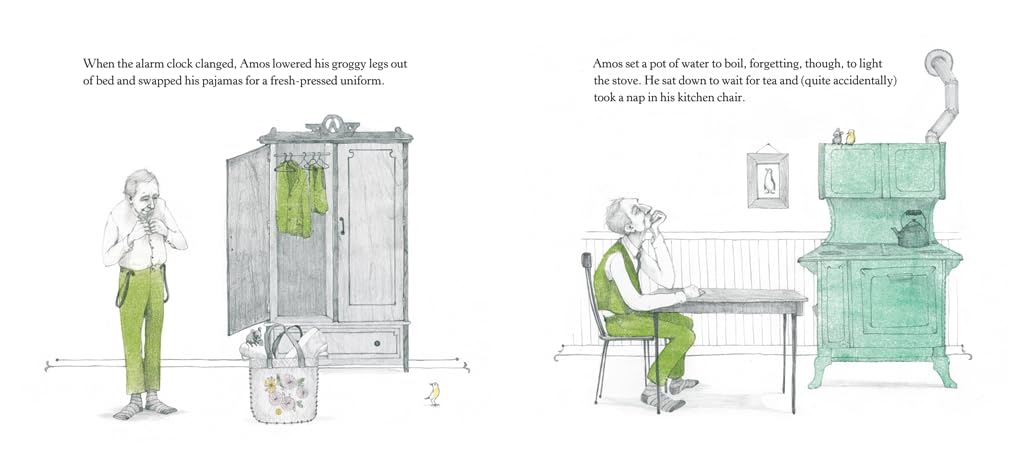 When the alarm clock clanged, Amos lowered his groggy legs out of bed and swapped his pajamas for a fresh-pressed uniform.

Amos set a pot of water to boil, forgetting, though, to light the stove. He sat down to wait for tea and (quite accidentally) took a nap in his kitchen chair.