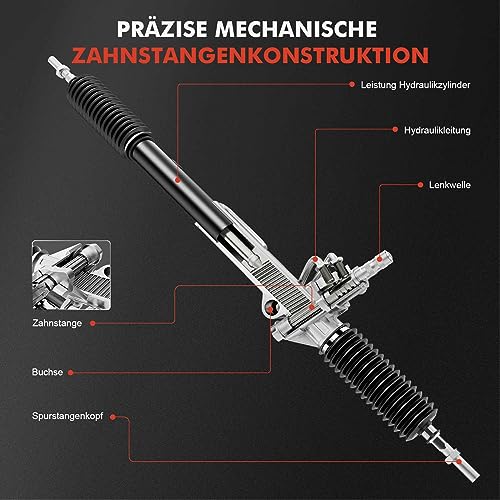 PRÄZISE MECHANISCHE
ZAHNSTANGENKONSTRUKTION

Leistung Hydraulikzylinder

Hydraulikleitung

Lenkwelle

Zahnstange

Buchse

Spurstangenkopf