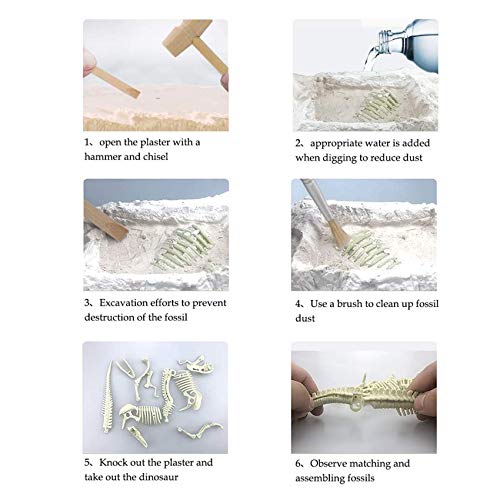 1、open the plaster with a hammer and chisel

2、appropriate water is added when digging to reduce dust

3、Excavation efforts to prevent destruction of the fossil

4、Use a brush to clean up fossil dust

5、Knock out the plaster and take out the dinosaur

6、Observe matching and assembling fossils