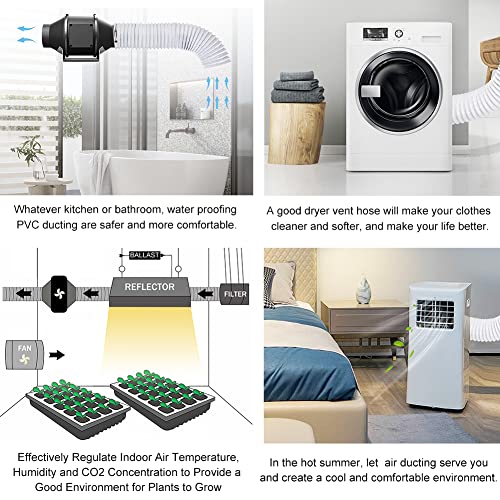 Whatever kitchen or bathroom, water proofing PVC ducting are safer and more comfortable.

A good dryer vent hose will make your clothes cleaner and softer, and make your life better.

BALLAST

REFLECTOR

FILTER

FAN

Effectively Regulate Indoor Air Temperature, Humidity and CO2 Concentration to Provide a Good Environment for Plants to Grow

In the hot summer, let air ducting serve you and create a cool and comfortable environment.