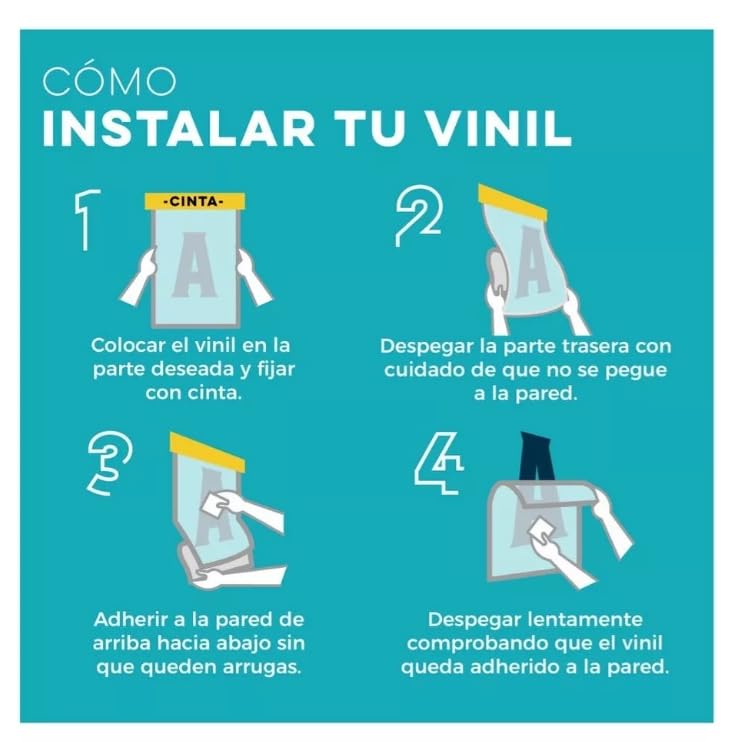 CÓMO
INSTALAR TU VINIL

1
-CINTA-
A
Colocar el vinil en la parte deseada y fijar con cinta.

2
A
Despegar la parte trasera con cuidado de que no se pegue a la pared.

3
A
Adherir a la pared de arriba hacia abajo sin que queden arrugas.

4
A
Despegar lentamente comprobando que el vinil queda adherido a la pared.