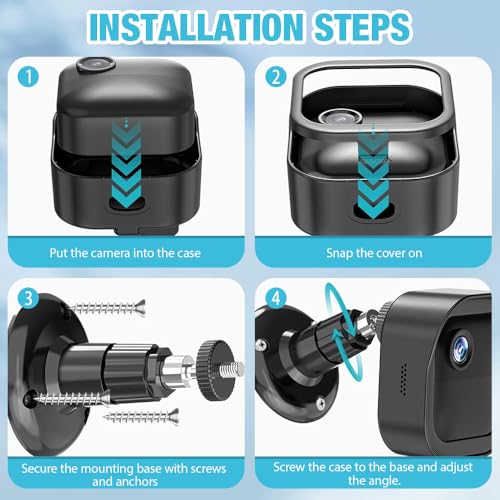 INSTALLATION STEPS

1

Put the camera into the case

2

Snap the cover on

3

Secure the mounting base with screws and anchors

4

Screw the case to the base and adjust the angle.