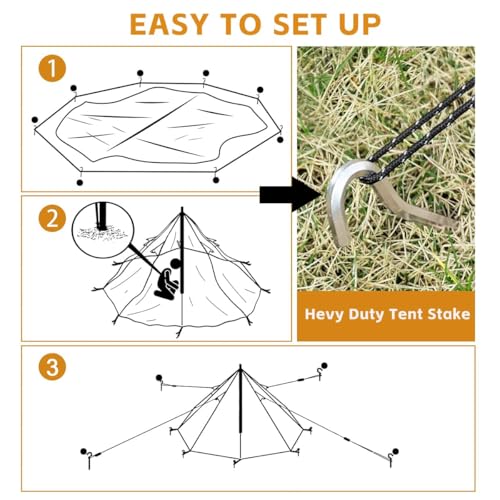 EASY TO SET UP

1

2

Hevy Duty Tent Stake

3