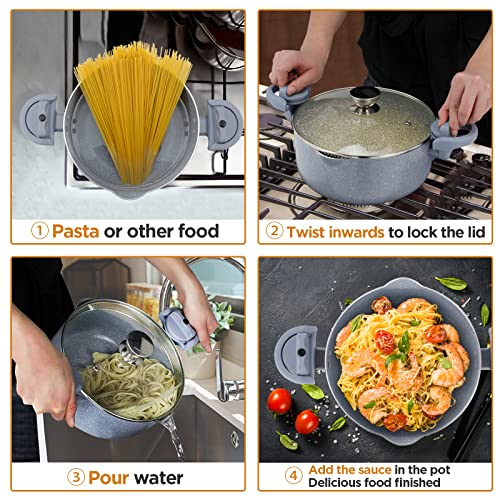 ① Pasta or other food

② Twist inwards to lock the lid

③ Pour water

④ Add the sauce in the pot
Delicious food finished