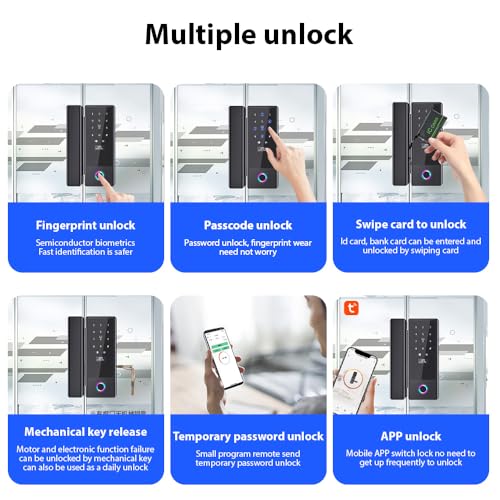 Multiple unlock

Fingerprint unlock

Semiconductor biometrics Fast identification is safer

Passcode unlock

Password unlock, fingerprint wear need not worry

IC card

Swipe card to unlock

Id card, bank card can be entered and unlocked by swiping card

Mechanical key release

Motor and electronic function failure can be unlocked by mechanical key can also be used as a daily unlock

Temporary password unlock

Small program remote send temporary password unlock

APP unlock

Mobile APP switch lock no need to get up frequently to unlock