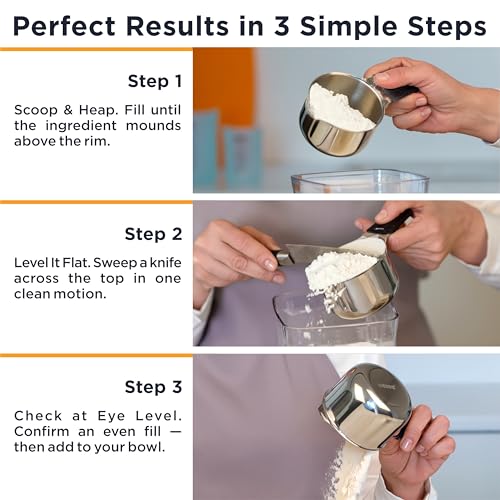 Perfect Results in 3 Simple Steps

Step 1

Scoop & Heap. Fill until the ingredient mounds above the rim.

Step 2

Level It Flat. Sweep a knife across the top in one clean motion.

Step 3

Check at Eye Level. Confirm an even fill — then add to your bowl.