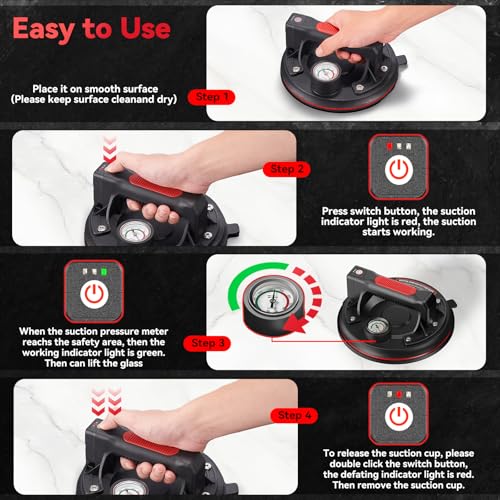 Easy to Use

Place it on smooth surface (Please keep surface cleanand dry)

Step 1

Step 2

Press switch button, the suction indicator light is red, the suction starts working.

When the suction pressure meter reaches the safety area, then the working indicator light is green. Then can lift the glass

Step 3

Step 4

To release the suction cup, please double click the switch button, the defating indicator light is red. Then remove the suction cup.