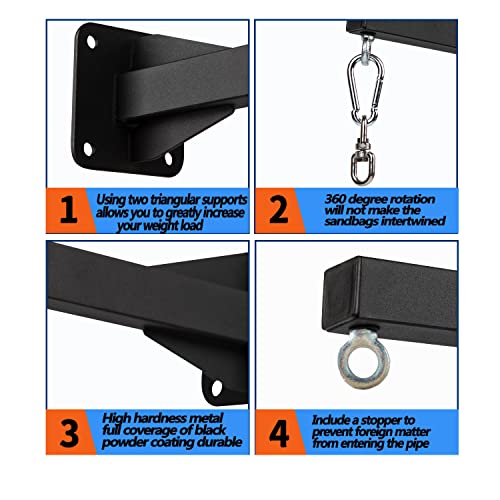 1 Using two triangular supports allows you to greatly increase your weight load

2 360 degree rotation will not make the sandbags intertwined

3 High hardness metal full coverage of black powder coating durable

4 Include a stopper to prevent foreign matter from entering the pipe