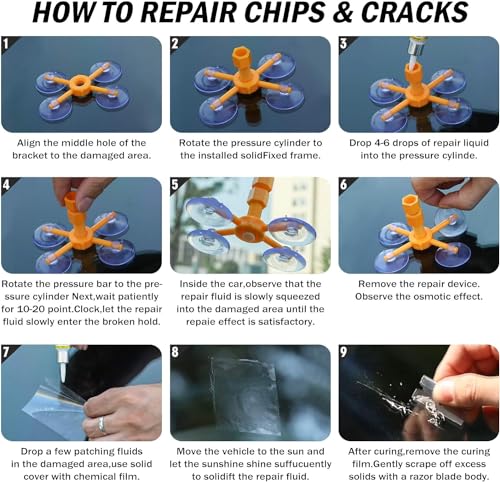 HOW TO REPAIR CHIPS & CRACKS

1

Align the middle hole of the bracket to the damaged area.

2

Rotate the pressure cylinder to the installed solidFixed frame.

3

Drop 4-6 drops of repair liquid into the pressure cylinde.

4

Rotate the pressure bar to the pressure cylinder Next,wait patiently for 10-20 point.Clock,let the repair fluid slowly enter the broken hold.

5

Inside the car,observe that the repair fluid is slowly squeezed into the damaged area until the repaie effect is satisfactory.

6

Remove the repair device. Observe the osmotic effect.

7

Drop a few patching fluids in the damaged area,use solid cover with chemical film.

8

Move the vehicle to the sun and let the sunshine shine suffucuently to solidift the repair fluid.

9

After curing,remove the curing film.Gently scrape off excess solids with a razor blade body.