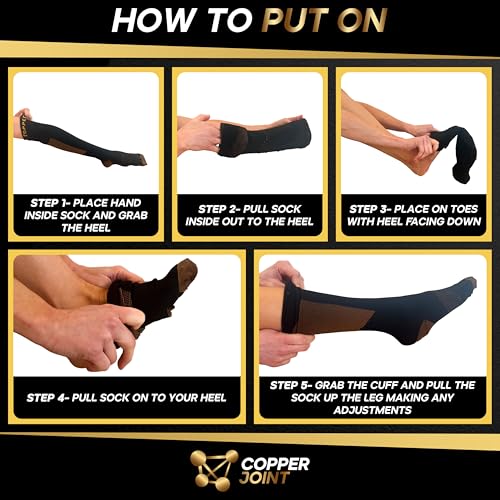 HOW TO PUT ON

STEP 1- PLACE HAND INSIDE SOCK AND GRAB THE HEEL

STEP 2- PULL SOCK INSIDE OUT TO THE HEEL

STEP 3- PLACE ON TOES WITH HEEL FACING DOWN

STEP 4- PULL SOCK ON TO YOUR HEEL

STEP 5- GRAB THE CUFF AND PULL THE SOCK UP THE LEG MAKING ANY ADJUSTMENTS

COPPER JOINT