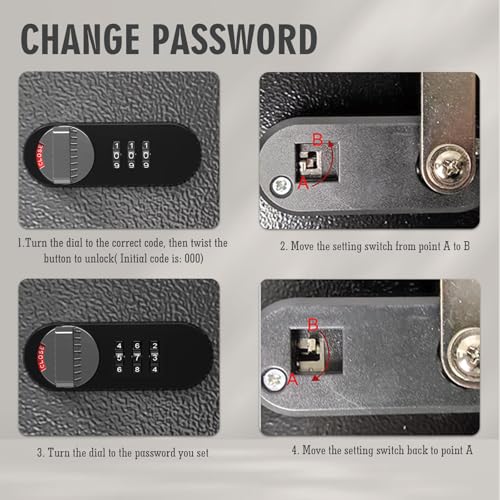 CHANGE PASSWORD

CLOSE

1 1 1
0 0 0
9 9 9

B

A

1.Turn the dial to the correct code, then twist the button to unlock( Initial code is: 000)

2. Move the setting switch from point A to B

CLOSE

4 6 2
5 7 3
6 8 4

B

A

3. Turn the dial to the password you set

4. Move the setting switch back to point A