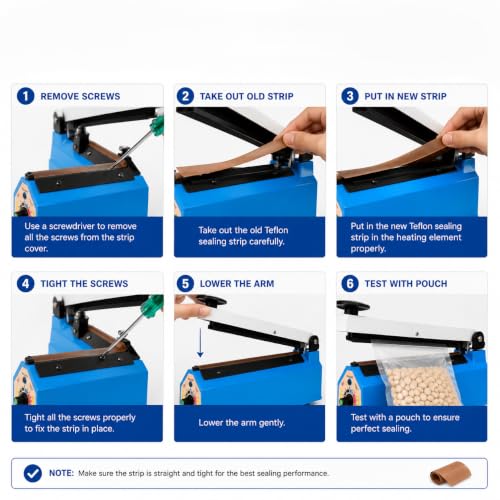 1 REMOVE SCREWS

Use a screwdriver to remove all the screws from the strip cover.

2 TAKE OUT OLD STRIP

Take out the old Teflon sealing strip carefully.

3 PUT IN NEW STRIP

Put in the new Teflon sealing strip in the heating element properly.

4 TIGHT THE SCREWS

Tight all the screws properly to fix the strip in place.

5 LOWER THE ARM

Lower the arm gently.

6 TEST WITH POUCH

Test with a pouch to ensure perfect sealing.

NOTE: Make sure the strip is straight and tight for the best sealing performance.