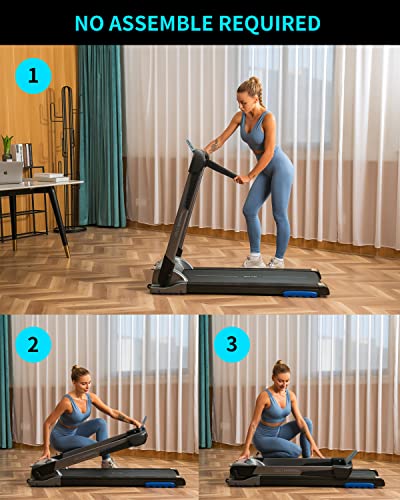 NO ASSEMBLE REQUIRED

1

2

3